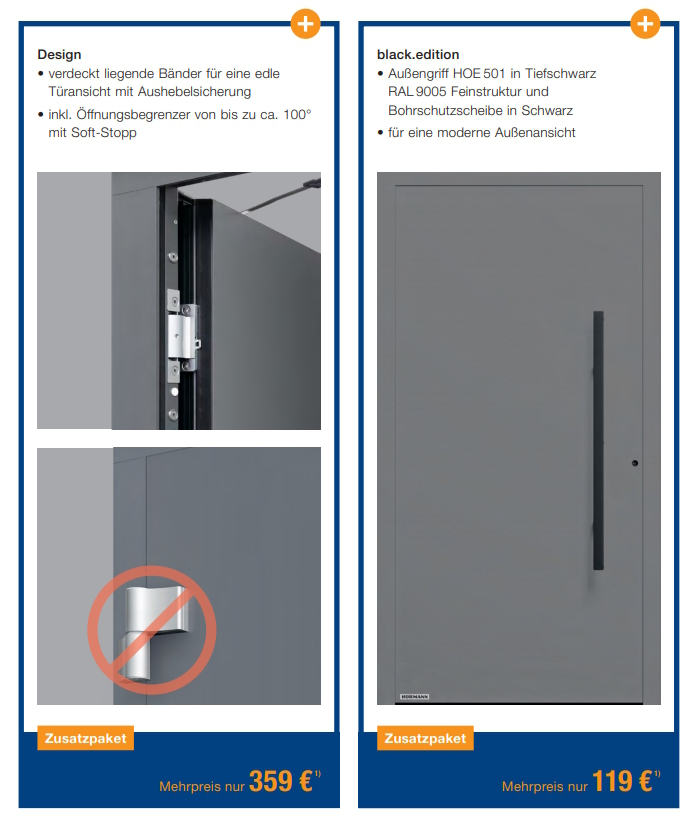 +

Design
• verdeckt liegende Bänder für eine edle Türansicht mit Aushebelsicherung
• inkl. Öffnungsbegrenzer von bis zu ca. 100° mit Soft-Stopp

Zusatzpaket

Mehrpreis nur 359 €$^{1)}$

+

black.edition
• Außengriff HOE 501 in Tiefschwarz RAL 9005 Feinstruktur und Bohrschutzscheibe in Schwarz
• für eine moderne Außenansicht

HÖRMANN

Zusatzpaket

Mehrpreis nur 119 €$^{1)}$